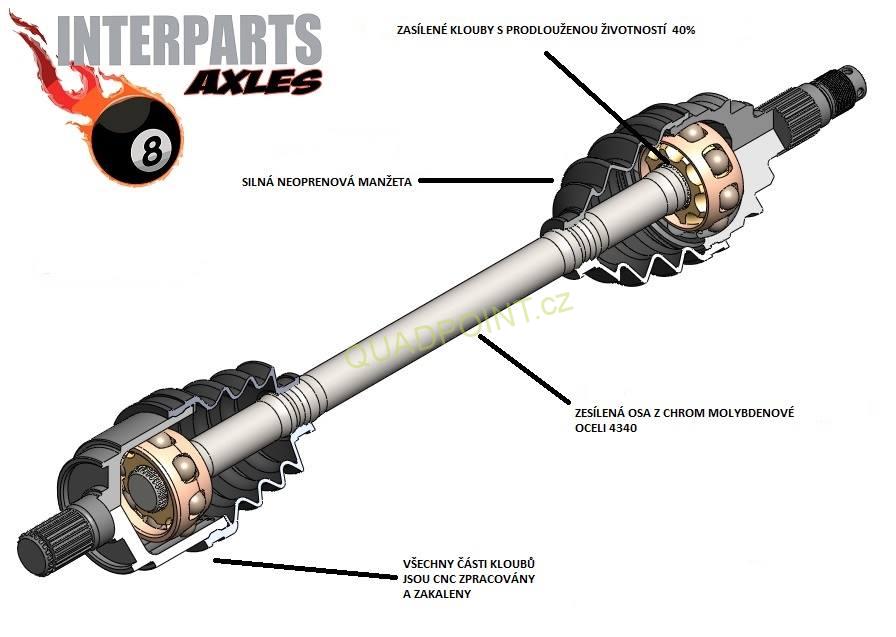 INTERPARTS
AXLES
8

ZASÍLENÉ KLOUBY S PRODLOUŽENOU ŽIVOTNOSTÍ 40%

SILNÁ NEOPRENOVÁ MANŽETA

QUADPOINT.cz

ZESÍLENÁ OSA Z CHROM MOLYBDENOVÉ OCELI 4340

VŠECHNY ČÁSTI KLOUBŮ JSOU CNC ZPRACOVÁNY A ZAKALENY